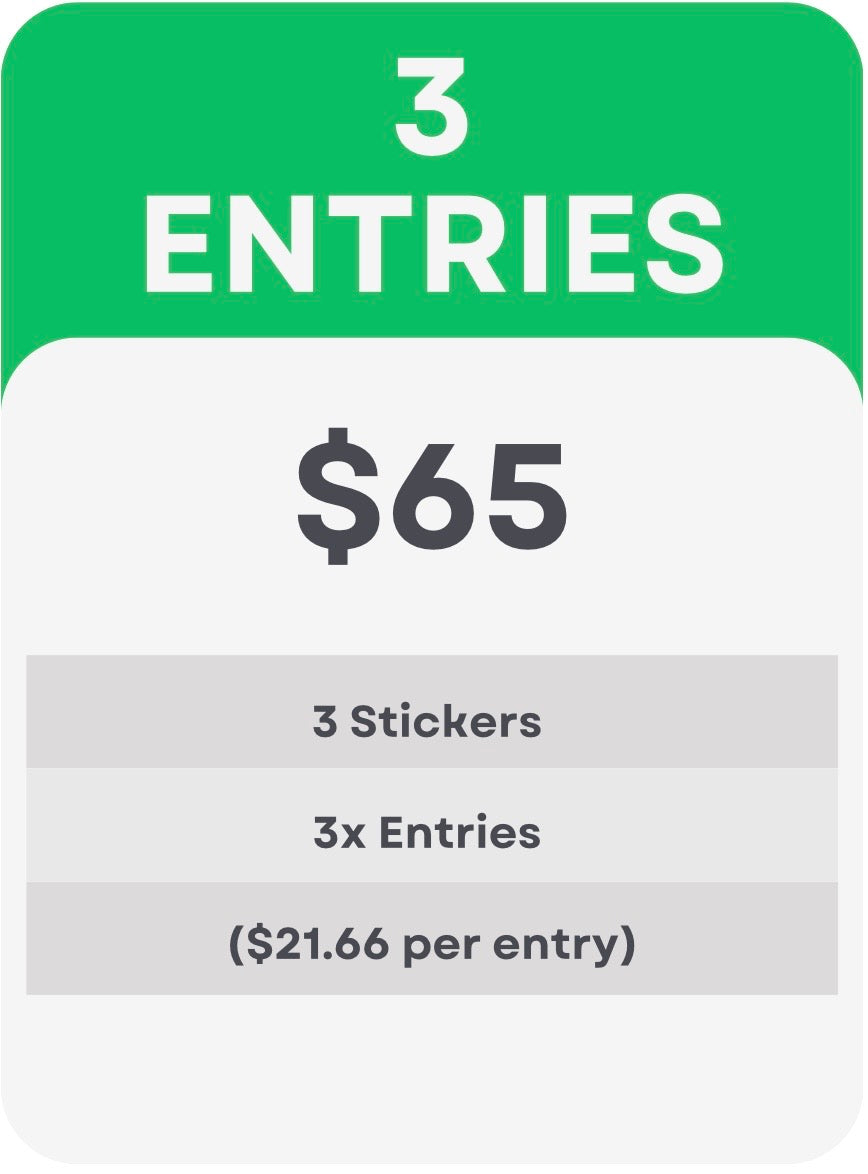 3
ENTRIES

$65

3 Stickers

3x Entries

($21.66 per entry)